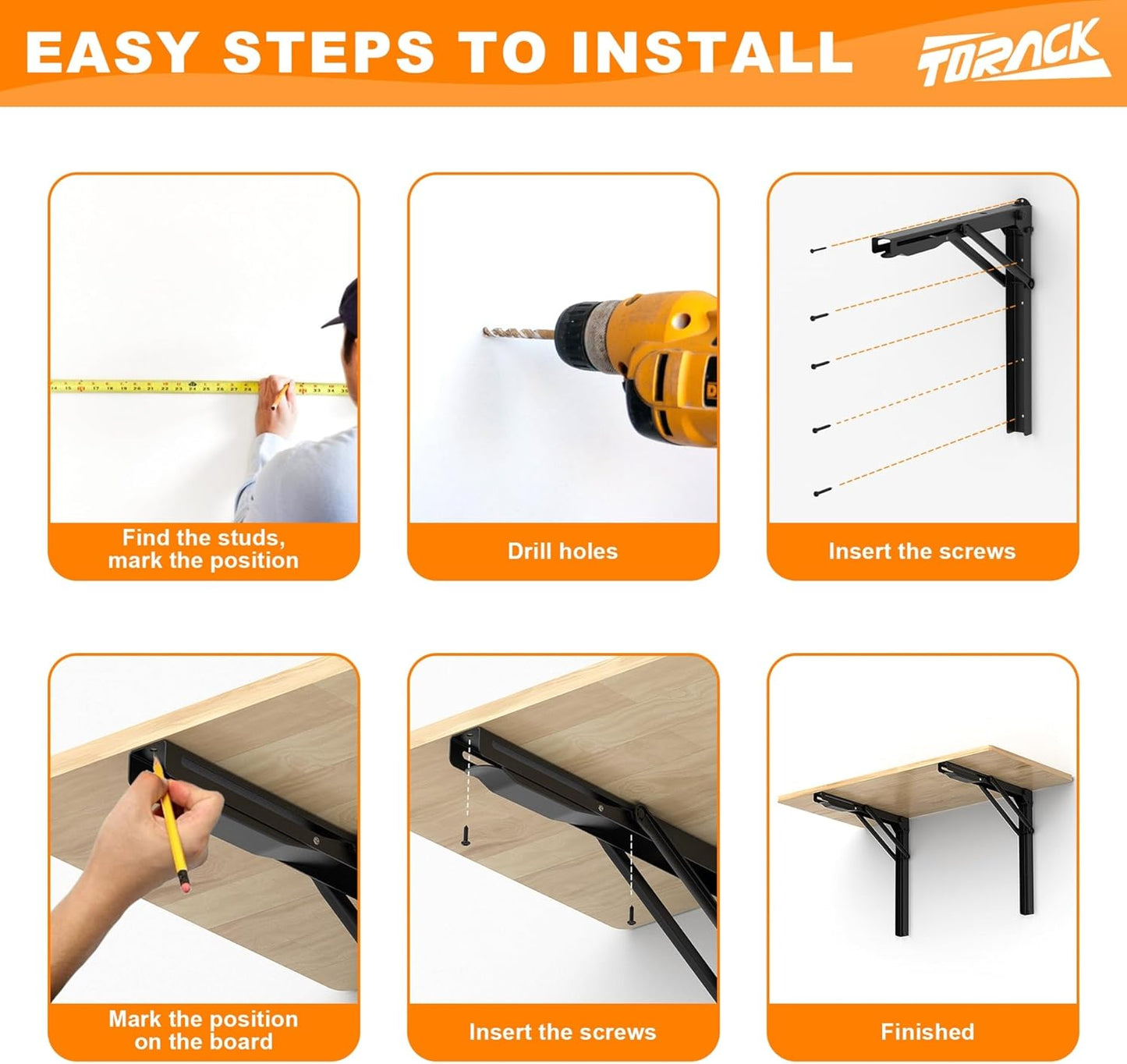 EASY STEPS TO INSTALL

TORACK

Find the studs, mark the position

Drill holes

Insert the screws

Mark the position on the board

Insert the screws

Finished